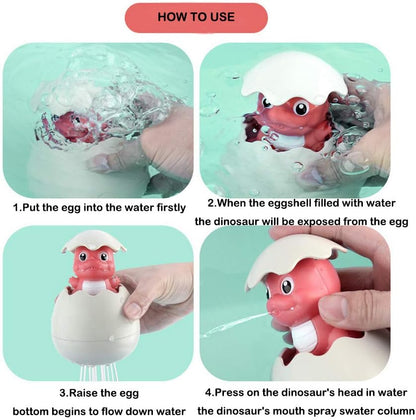 HOW TO USE

1.Put the egg into the water firstly

2.When the eggshell filled with water the dinosaur will be exposed from the egg

3.Raise the egg bottom begins to flow down water

4.Press on the dinosaur's head in water the dinosaur's mouth spray swater column