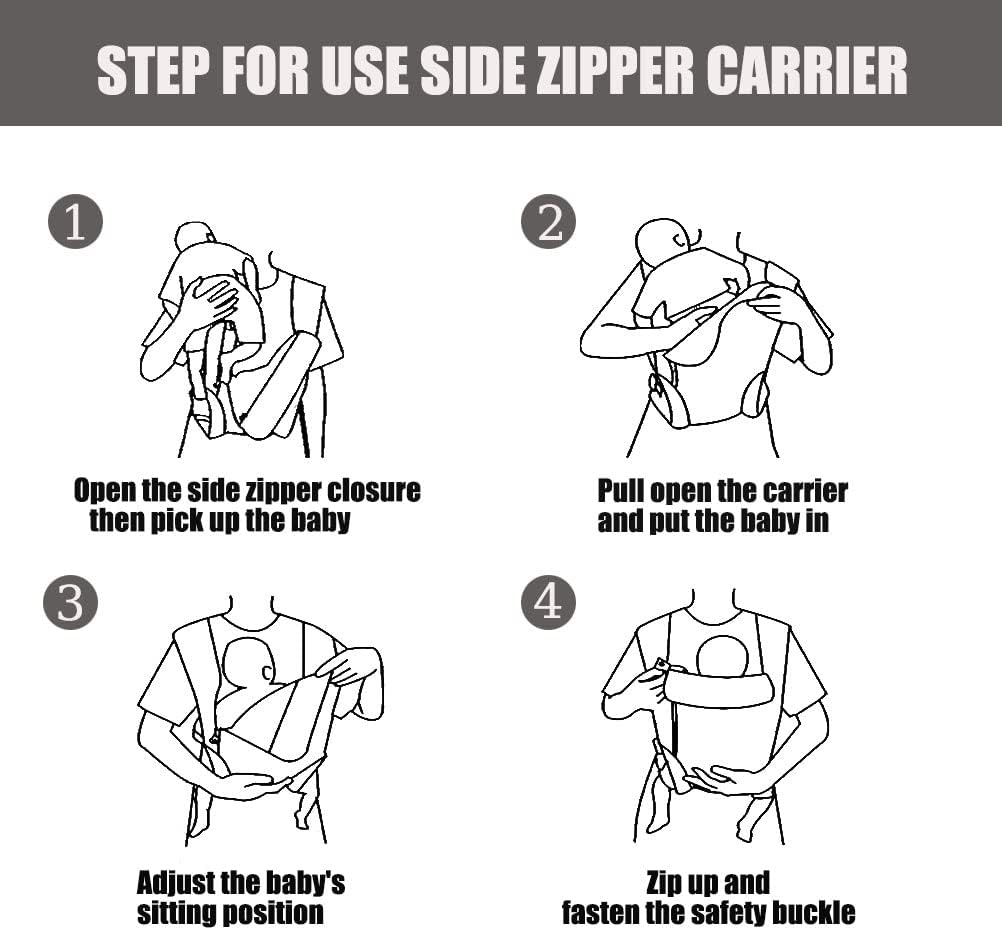 STEP FOR USE SIDE ZIPPER CARRIER

1

Open the side zipper closure then pick up the baby

2

Pull open the carrier and put the baby in

3

Adjust the baby's sitting position

4

Zip up and fasten the safety buckle