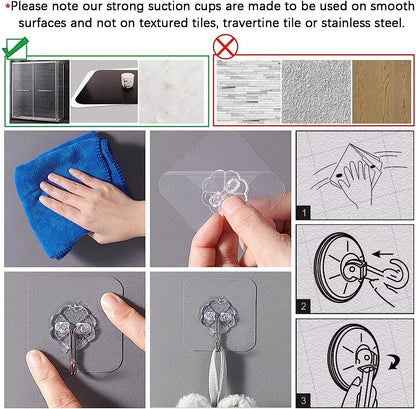 *Please note our strong suction cups are made to be used on smooth surfaces and not on textured tiles, travertine tile or stainless steel.

1

2

3