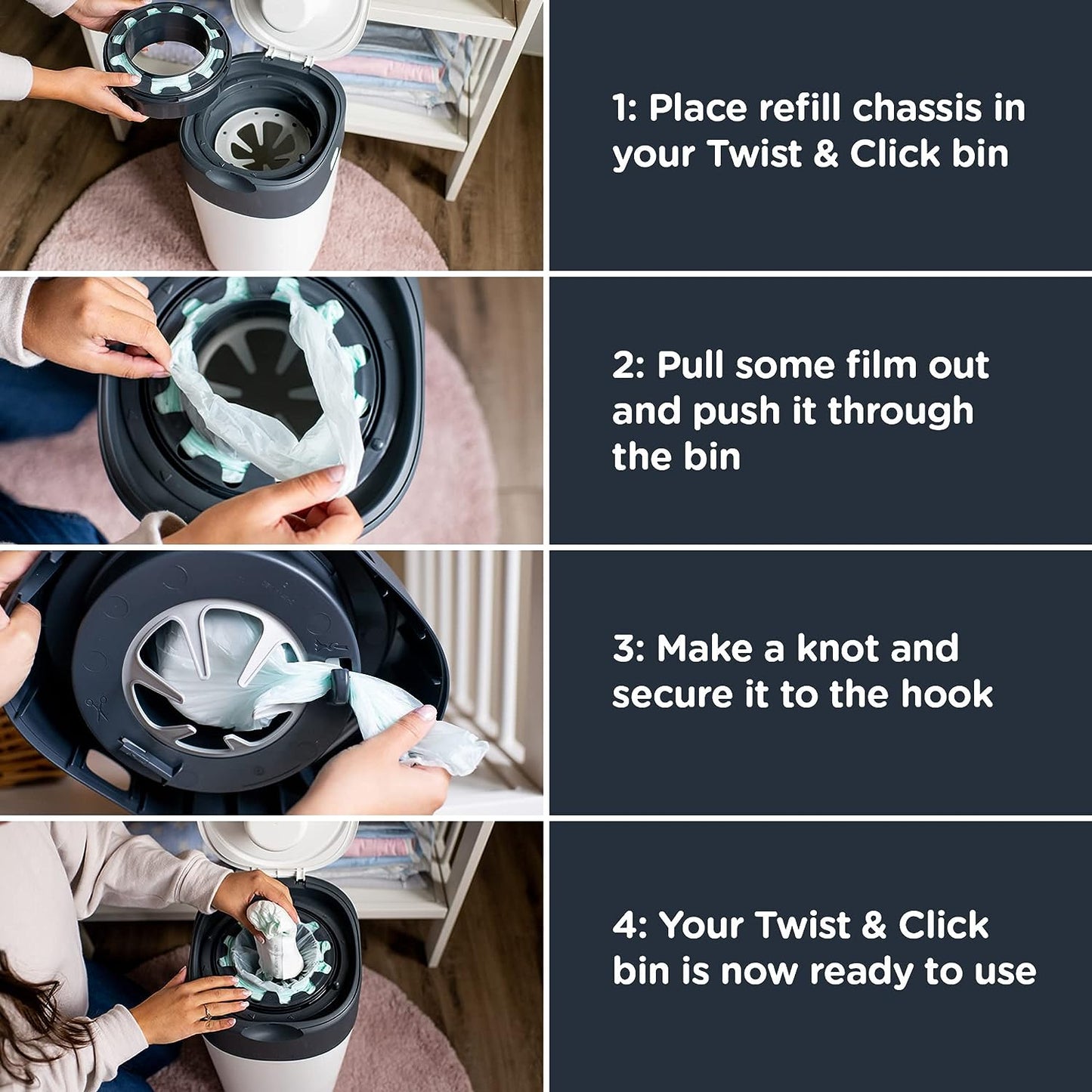 1: Place refill chassis in your Twist & Click bin

2: Pull some film out and push it through the bin

3: Make a knot and secure it to the hook

4: Your Twist & Click bin is now ready to use