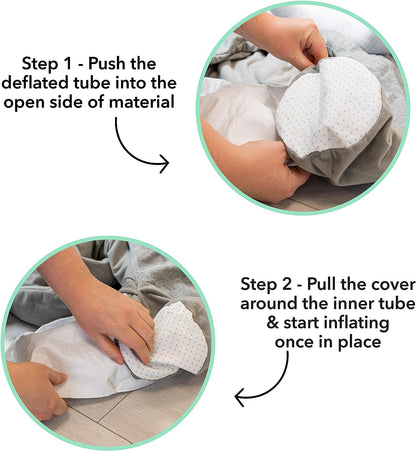 Step 1 - Push the deflated tube into the open side of material

Step 2 - Pull the cover around the inner tube & start inflating once in place